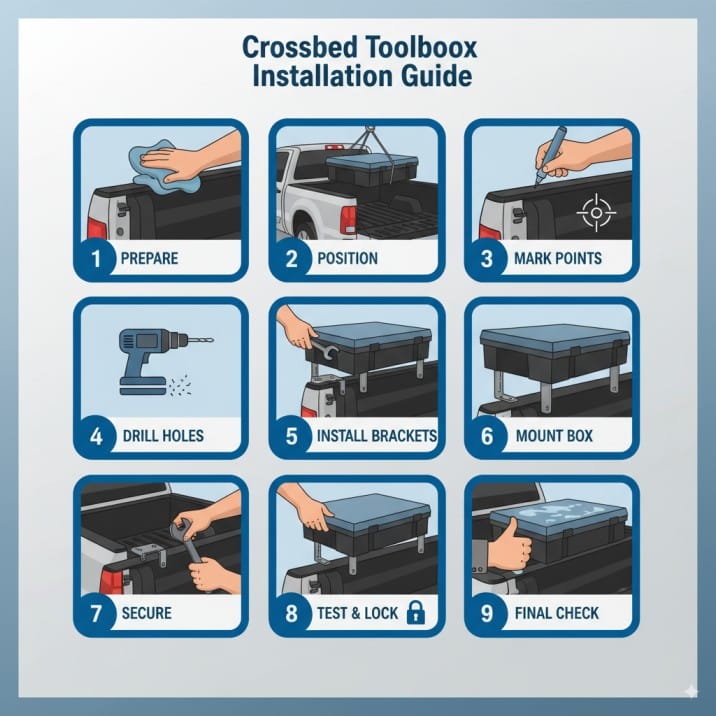 Crossbed Toolboox
Installation Guide

1 PREPARE

2 POSITION

3 MARK POINTS

4 DRILL HOLES

5 INSTALL BRACKETS

6 MOUNT BOX

7 SECURE

8 TEST & LOCK

9 FINAL CHECK